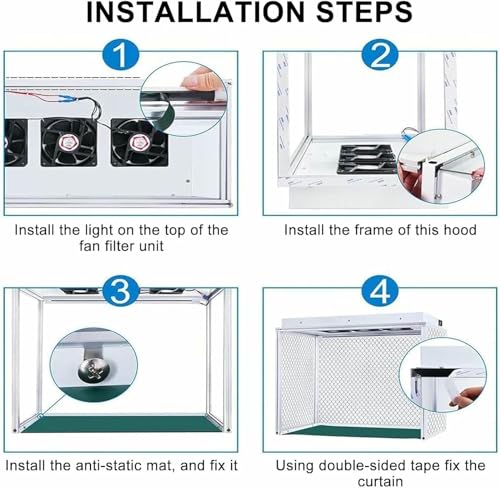 INSTALLATION STEPS

1

Install the light on the top of the fan filter unit

2

Install the frame of this hood

3

Install the anti-static mat, and fix it

4

Using double-sided tape fix the curtain