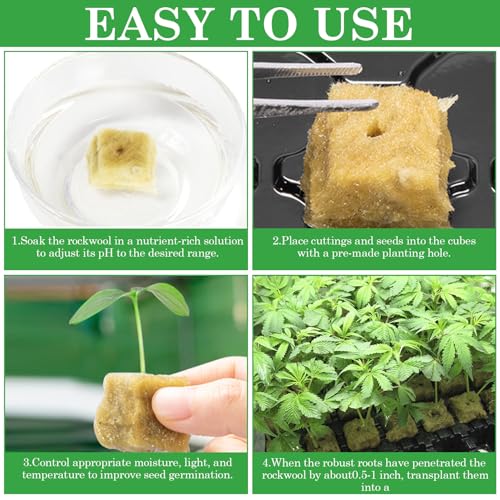 EASY TO USE

1.Soak the rockwool in a nutrient-rich solution to adjust its pH to the desired range.

2.Place cuttings and seeds into the cubes with a pre-made planting hole.

3.Control appropriate moisture, light, and temperature to improve seed germination.

4.When the robust roots have penetrated the rockwool by about0.5-1 inch, transplant them into a