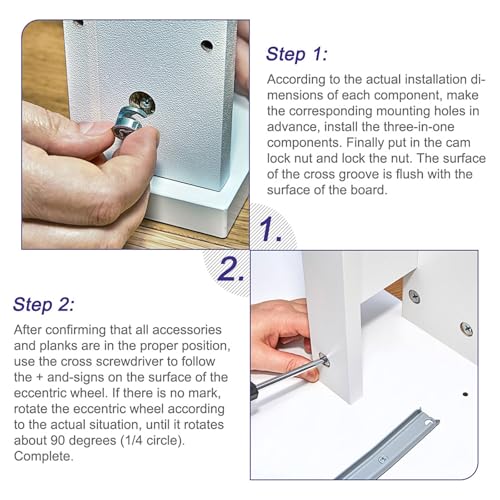 Step 1:

According to the actual installation dimensions of each component, make the corresponding mounting holes in advance, install the three-in-one components. Finally put in the cam lock nut and lock the nut. The surface of the cross groove is flush with the surface of the board.

1.

2.

Step 2:

After confirming that all accessories and planks are in the proper position, use the cross screwdriver to follow the + and-signs on the surface of the eccentric wheel. If there is no mark, rotate the eccentric wheel according to the actual situation, until it rotates about 90 degrees (1/4 circle). Complete.