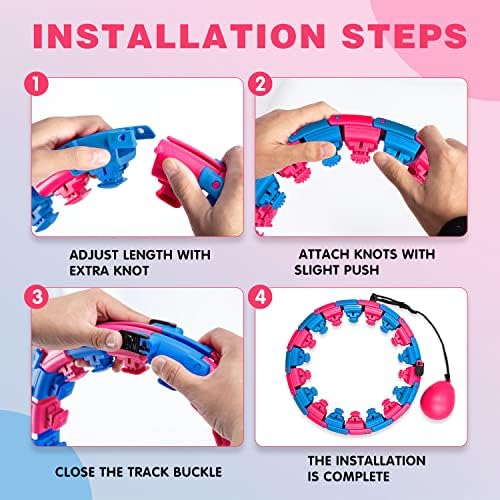 INSTALLATION STEPS

1

ADJUST LENGTH WITH EXTRA KNOT

2

ATTACH KNOTS WITH SLIGHT PUSH

3

CLOSE THE TRACK BUCKLE

4

THE INSTALLATION IS COMPLETE