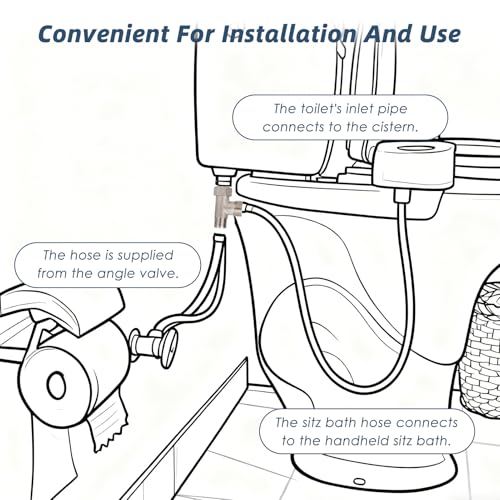 Convenient For Installation And Use

The toilet's inlet pipe connects to the cistern.

The hose is supplied from the angle valve.

The sitz bath hose connects to the handheld sitz bath.