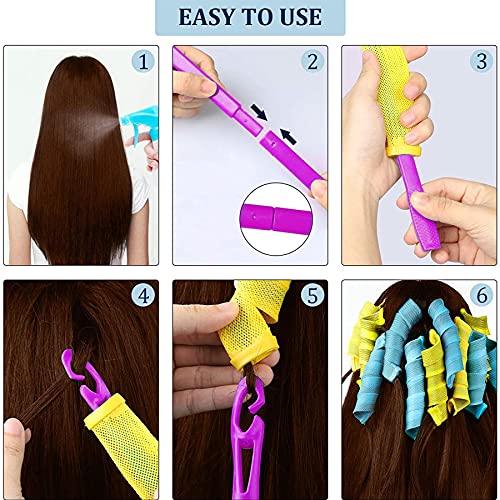 EASY TO USE

1

2

3

4

5

6