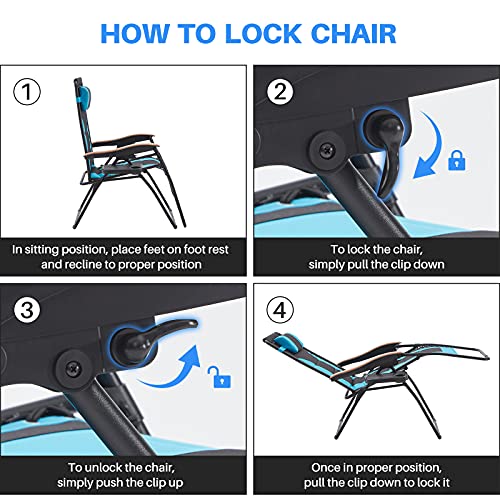 HOW TO LOCK CHAIR

1

In sitting position, place feet on foot rest and recline to proper position

2

To lock the chair, simply pull the clip down

3

To unlock the chair, simply push the clip up

4

Once in proper position, pull the clip down to lock it