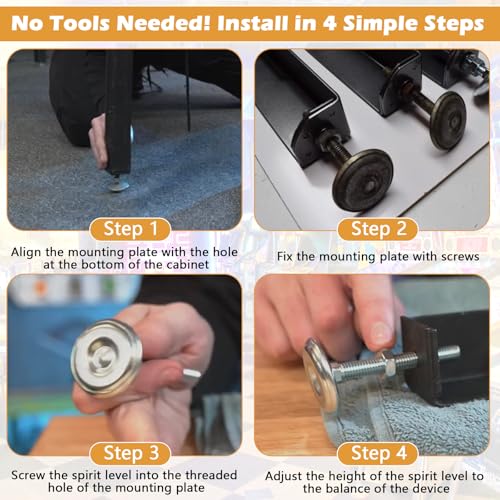 No Tools Needed! Install in 4 Simple Steps

Step 1

Align the mounting plate with the hole at the bottom of the cabinet

Step 2

Fix the mounting plate with screws

Step 3

Screw the spirit level into the threaded hole of the mounting plate

Step 4

Adjust the height of the spirit level to the balance of the device