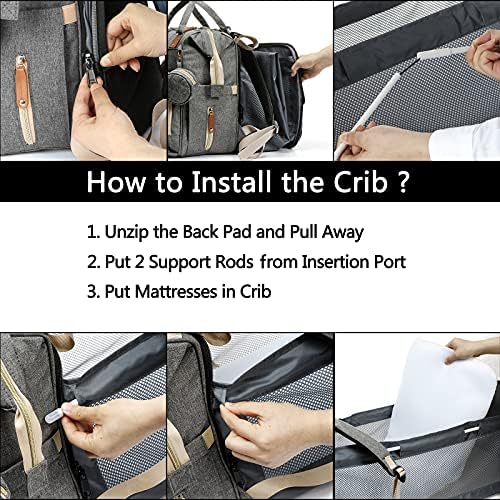 How to Install the Crib ?

1. Unzip the Back Pad and Pull Away
2. Put 2 Support Rods from Insertion Port
3. Put Mattresses in Crib