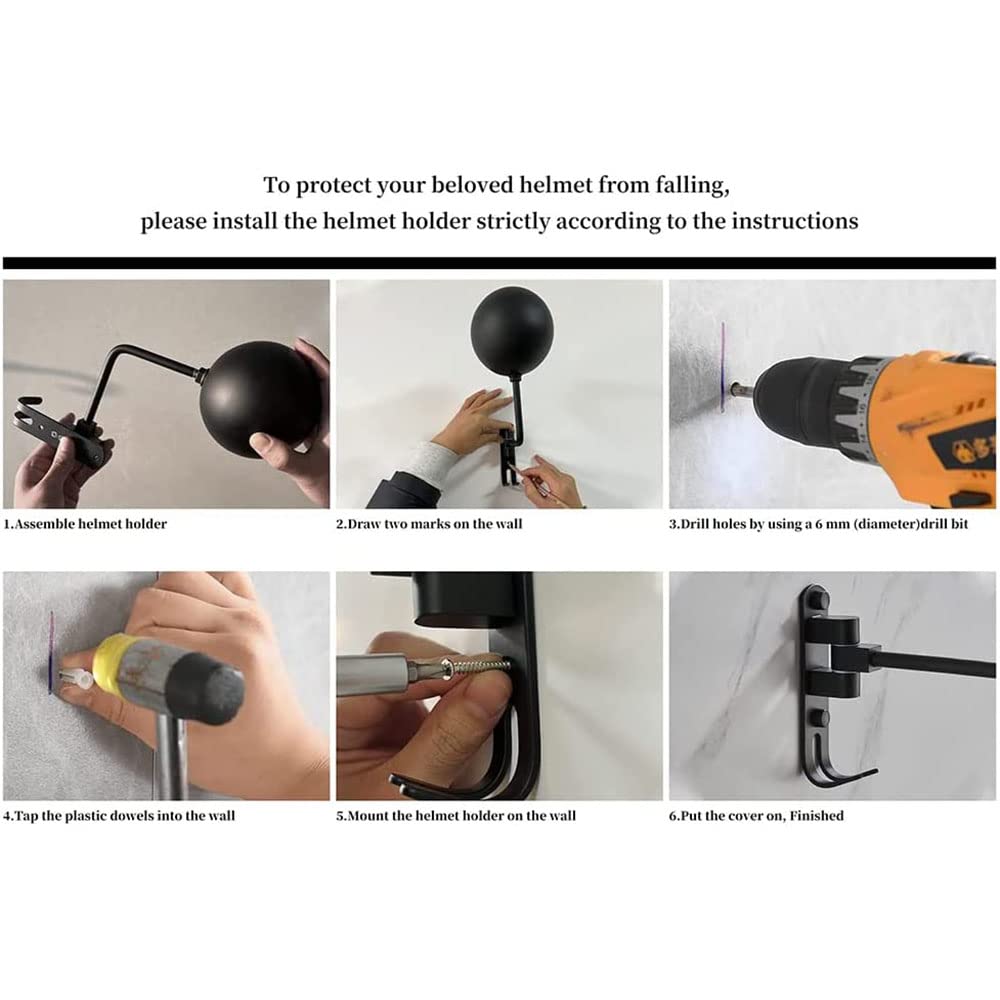 To protect your beloved helmet from falling, please install the helmet holder strictly according to the instructions

1.Assemble helmet holder

2.Draw two marks on the wall

3.Drill holes by using a 6 mm (diameter)drill bit

4.Tap the plastic dowels into the wall

5.Mount the helmet holder on the wall

6.Put the cover on, Finished