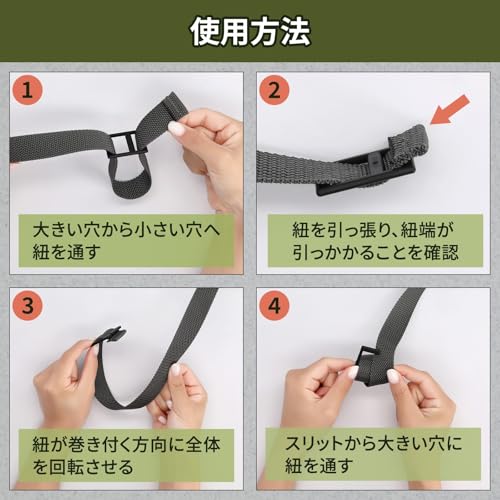 使用方法

1

大きい穴から小さい穴へ紐を通す

2

紐を引っ張り、紐端が引っかかることを確認

3

紐が巻き付く方向に全体を回転させる

4

スリットから大きい穴に紐を通す