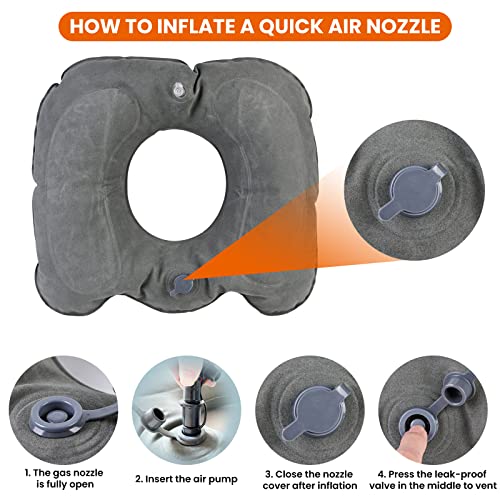 HOW TO INFLATE A QUICK AIR NOZZLE

1. The gas nozzle is fully open

2. Insert the air pump

3. Close the nozzle cover after inflation

4. Press the leak-proof valve in the middle to vent