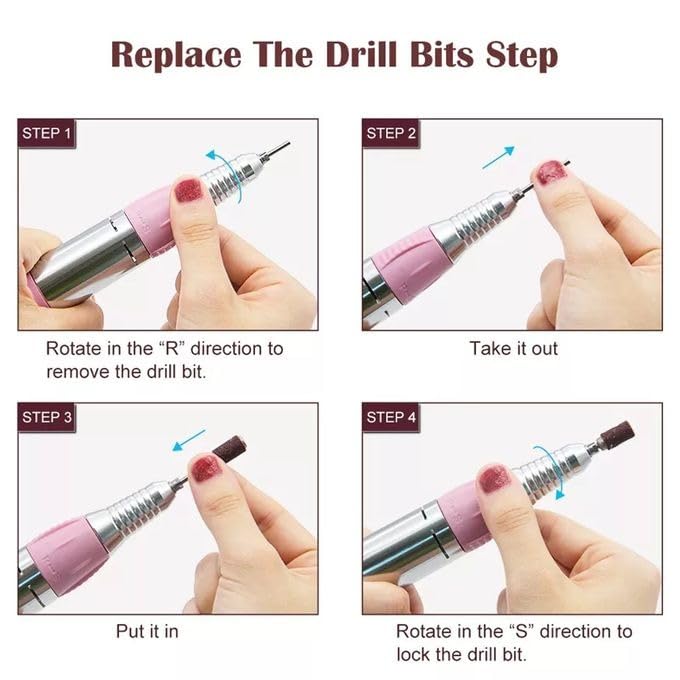 Replace The Drill Bits Step

STEP 1

Rotate in the “R” direction to remove the drill bit.

STEP 2

Take it out

STEP 3

Put it in

STEP 4

Rotate in the “S” direction to lock the drill bit.