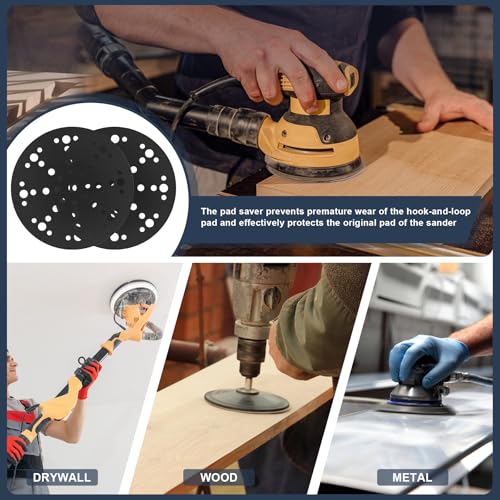 The pad saver prevents premature wear of the hook-and-loop pad and effectively protects the original pad of the sander

DRYWALL

WOOD

METAL