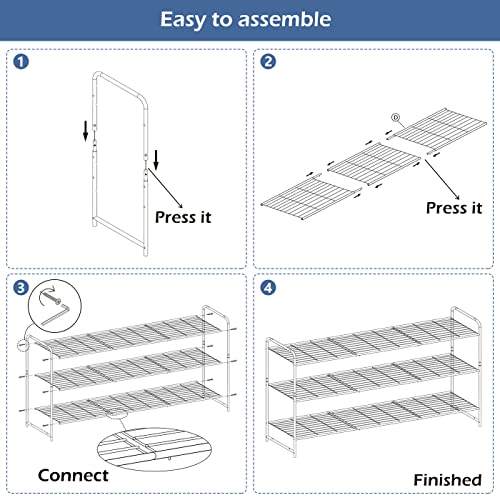 Easy to assemble

1

Press it

2

D

Press it

3

Connect

4

Finished