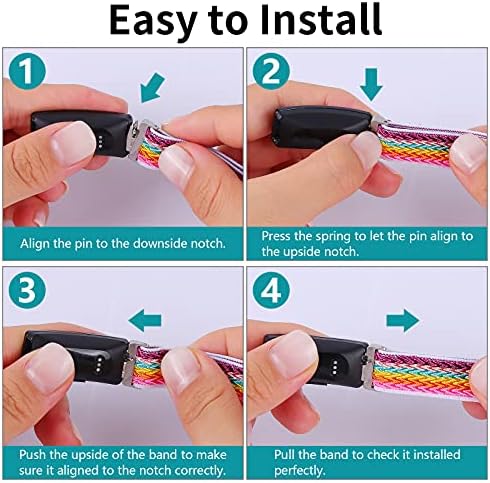 Easy to Install

1

Align the pin to the downside notch.

2

Press the spring to let the pin align to the upside notch.

3

Push the upside of the band to make sure it aligned to the notch correctly.

4

Pull the band to check it installed perfectly.