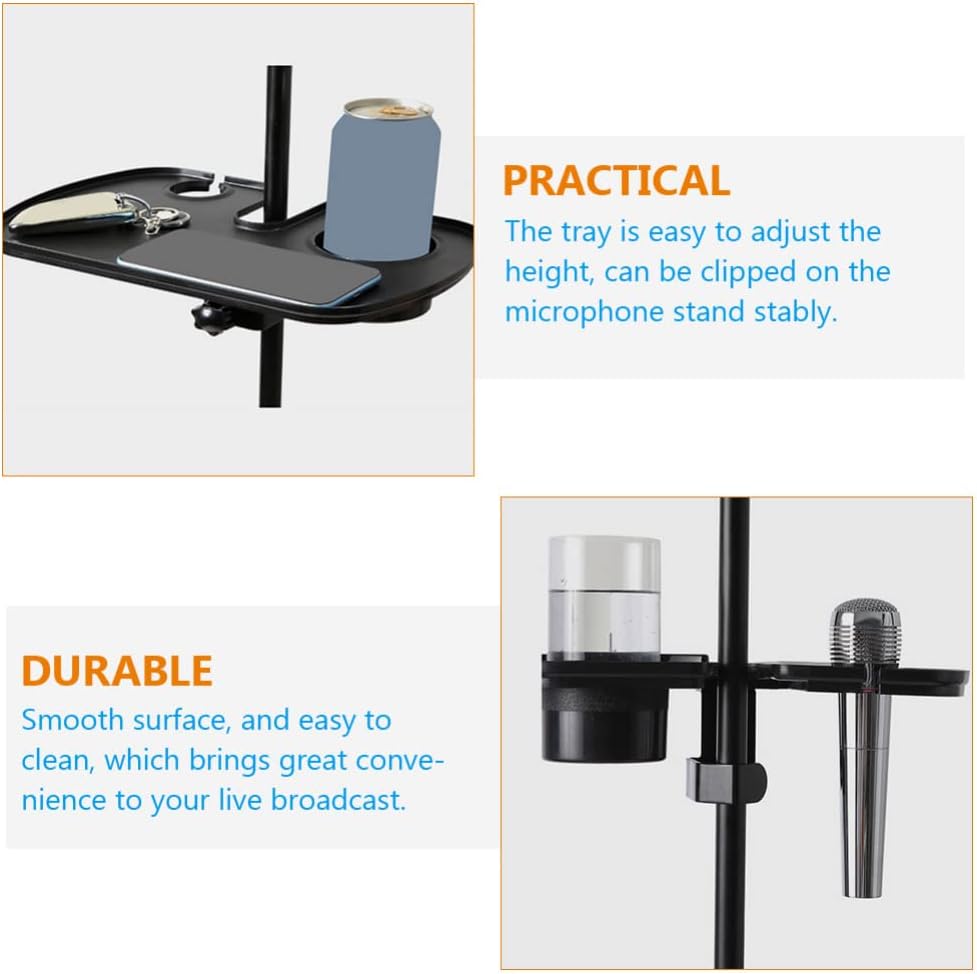 PRACTICAL
The tray is easy to adjust the height, can be clipped on the microphone stand stably.

DURABLE
Smooth surface, and easy to clean, which brings great convenience to your live broadcast.