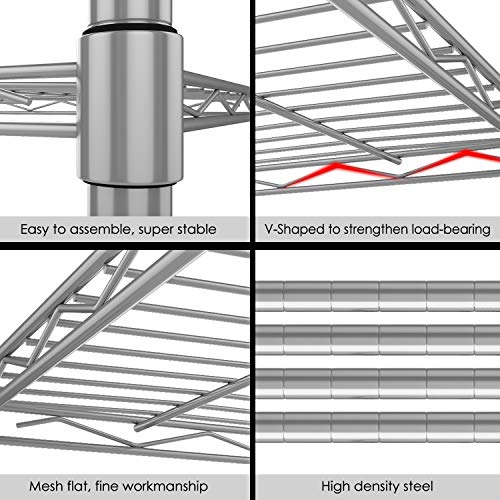 Easy to assemble, super stable

V-Shaped to strengthen load-bearing

Mesh flat, fine workmanship

High density steel