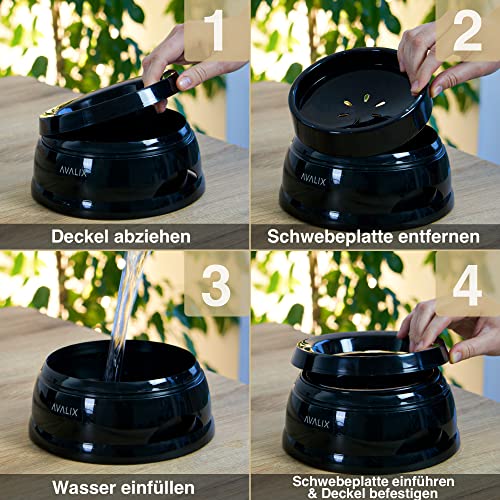 1

AVALIX

Deckel abziehen

2

AVALIX

Schwebeplatte entfernen

3

AVALIX

Wasser einfüllen

4

AVALIX

Schwebeplatte einführen & Deckel befestigen