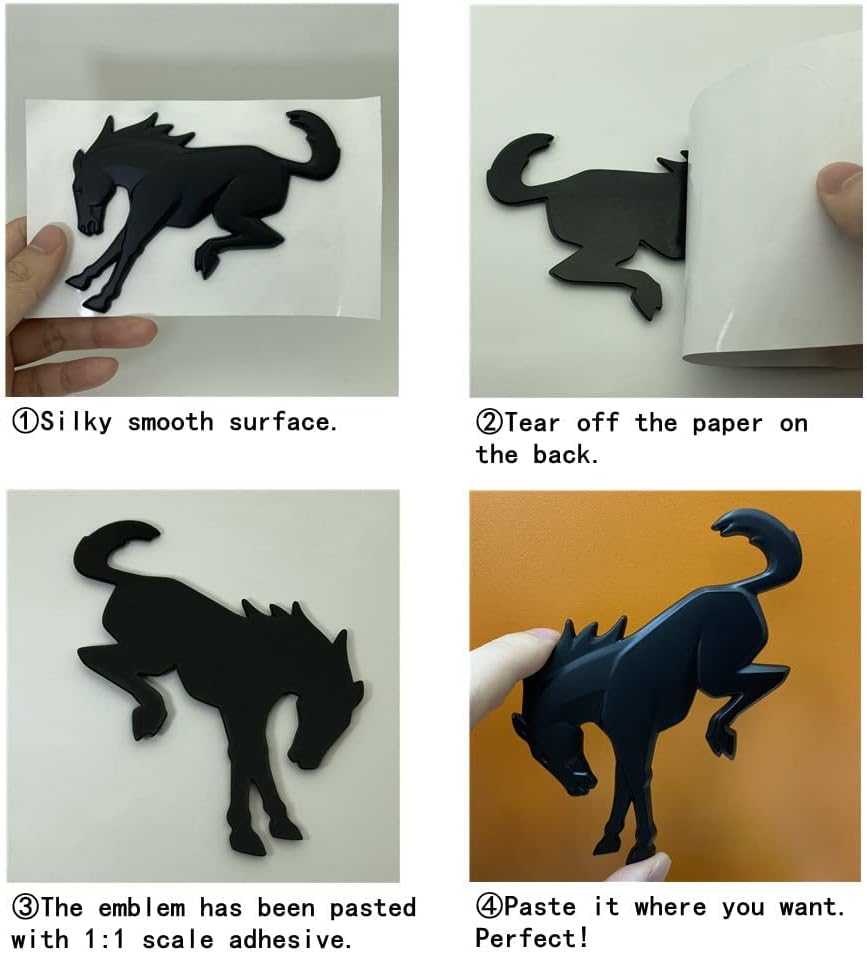 ①Silky smooth surface.

②Tear off the paper on the back.

③The emblem has been pasted with 1:1 scale adhesive.

④Paste it where you want. Perfect!