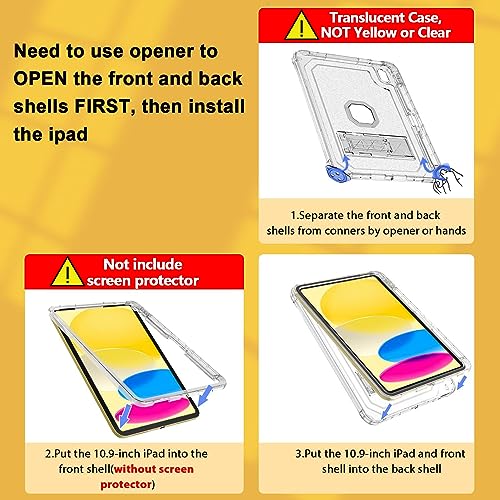 Need to use opener to OPEN the front and back shells FIRST, then install the ipad

Translucent Case, NOT Yellow or Clear

1.Separate the front and back shells from conners by opener or hands

Not include screen protector

2.Put the 10.9-inch iPad into the front shell(without screen protector)

3.Put the 10.9-inch iPad and front shell into the back shell