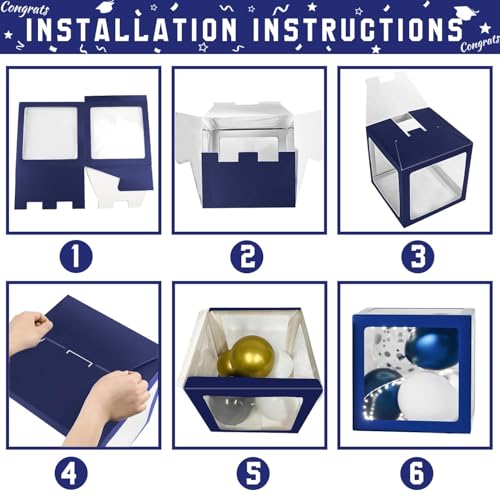 Congrats

INSTALLATION INSTRUCTIONS

Congrats

1

2

3

4

5

6