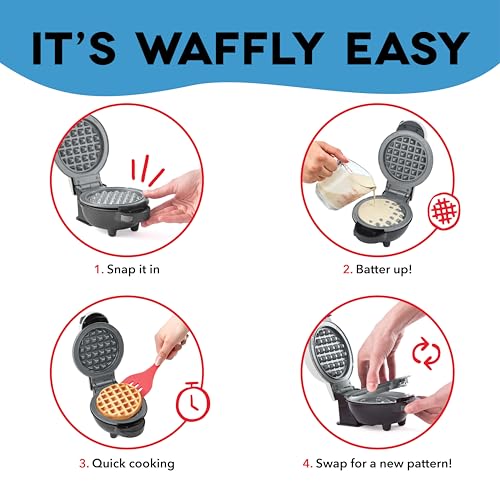 IT'S WAFFLY EASY

1. Snap it in

2. Batter up!

3. Quick cooking

4. Swap for a new pattern!