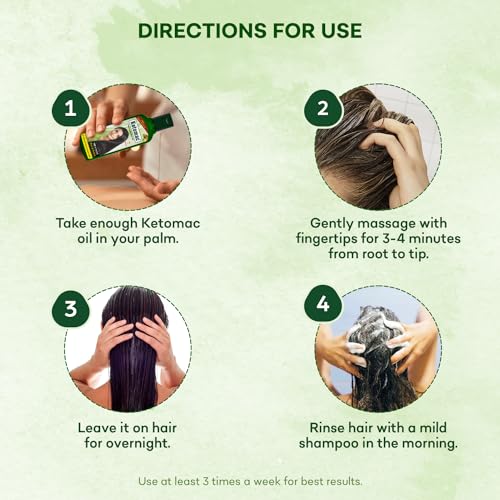 DIRECTIONS FOR USE

1

Ketomac

Take enough Ketomac oil in your palm.

2

Gently massage with fingertips for 3-4 minutes from root to tip.

3

Leave it on hair for overnight.

4

Rinse hair with a mild shampoo in the morning.

Use at least 3 times a week for best results.