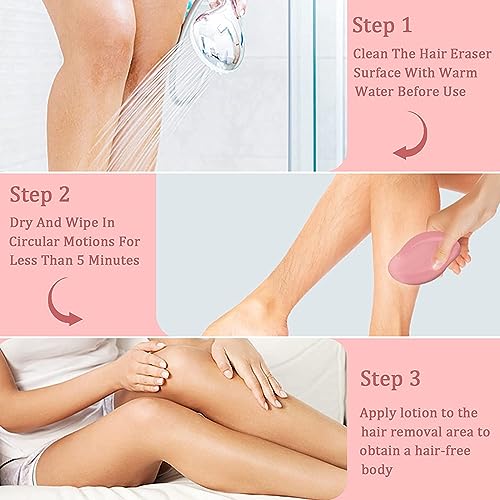 Step 1

Clean The Hair Eraser Surface With Warm Water Before Use

Step 2

Dry And Wipe In Circular Motions For Less Than 5 Minutes

Step 3

Apply lotion to the hair removal area to obtain a hair-free body