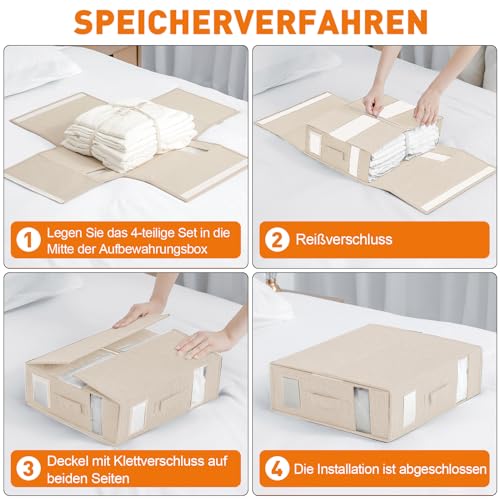 SPEICHERVERFAHREN

1 Legen Sie das 4-teilige Set in die Mitte der Aufbewahrungsbox

2 Reißverschluss

3 Deckel mit Klettverschluss auf beiden Seiten

4 Die Installation ist abgeschlossen