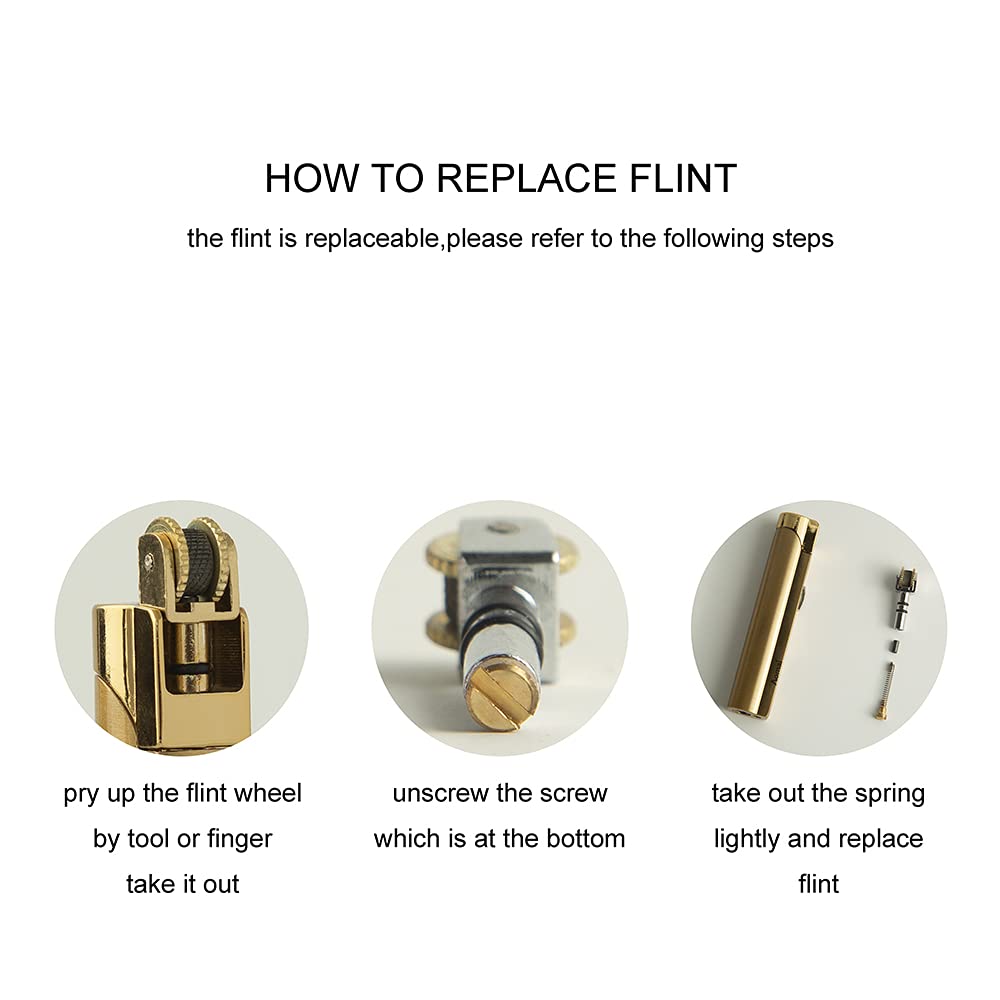 HOW TO REPLACE FLINT

the flint is replaceable,please refer to the following steps

pry up the flint wheel by tool or finger take it out

unscrew the screw which is at the bottom

take out the spring lightly and replace flint