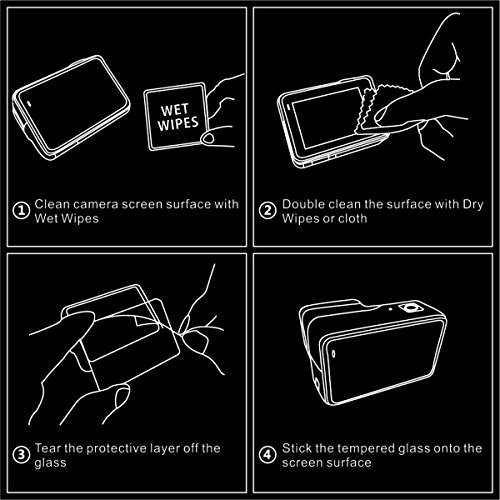 WET WIPES

① Clean camera screen surface with Wet Wipes

② Double clean the surface with Dry Wipes or cloth

③ Tear the protective layer off the glass

④ Stick the tempered glass onto the screen surface