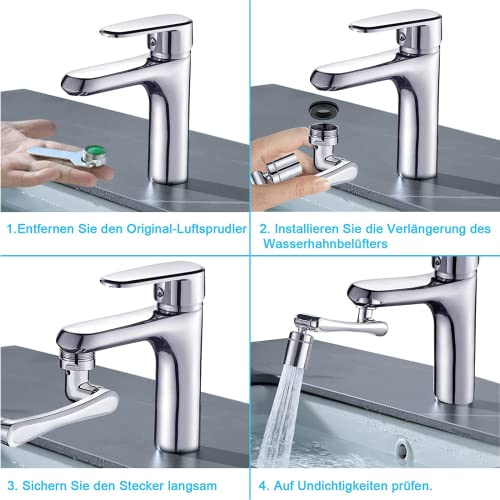 1.Entfernen Sie den Original-Luftsprudler

2. Installieren Sie die Verlängerung des Wasserhahnbelüfters

3. Sichern Sie den Stecker langsam

4. Auf Undichtigkeiten prüfen.