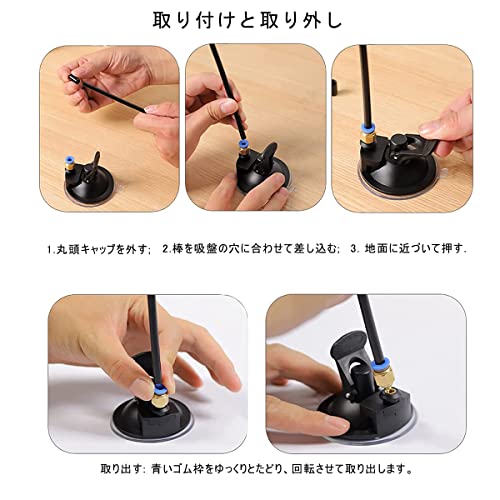 取り付けと取り外し

1.丸頭キャップを外す;　2.棒を吸盤の穴に合わせて差し込む;　3. 地面に近づいて押す.

取り出す: 青いゴム枠をゆっくりとたどり、回転させて取り出します。