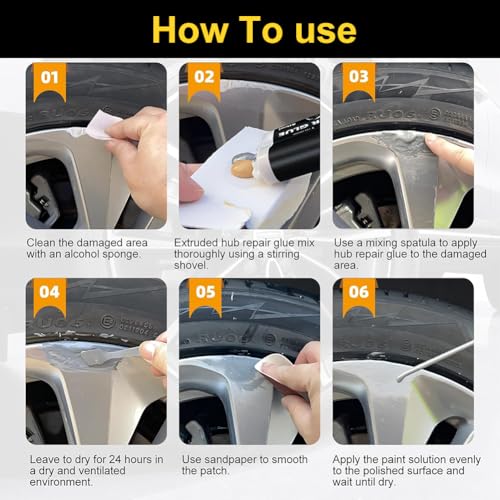 How To use

01

Clean the damaged area with an alcohol sponge.

02

Extruded hub repair glue mix thoroughly using a stirring shovel.

03

Use a mixing spatula to apply hub repair glue to the damaged area.

04

Leave to dry for 24 hours in a dry and ventilated environment.

05

Use sandpaper to smooth the patch.

06

Apply the paint solution evenly to the polished surface and wait until dry.