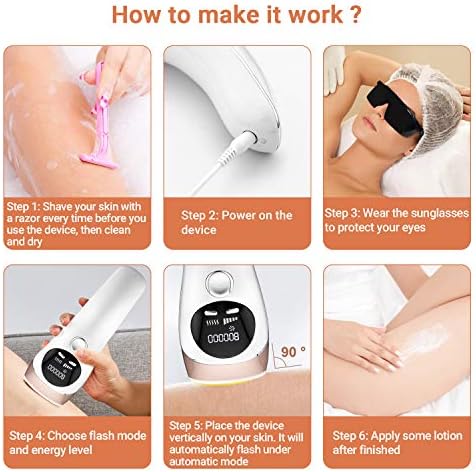 How to make it work ?

Step 1: Shave your skin with a razor every time before you use the device, then clean and dry

Step 2: Power on the device

Step 3: Wear the sunglasses to protect your eyes

000008

90 °

Step 4: Choose flash mode and energy level

Step 5: Place the device vertically on your skin. It will automatically flash under automatic mode

Step 6: Apply some lotion after finished