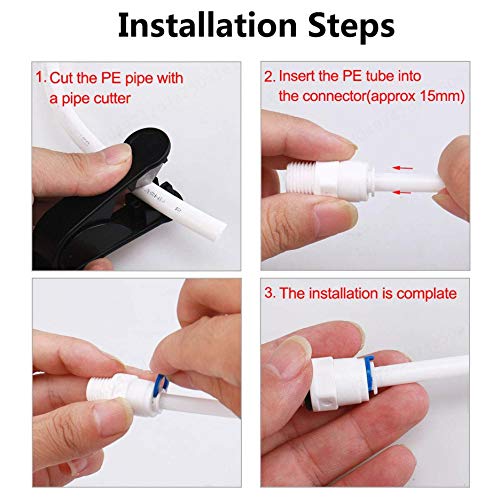 Installation Steps

1. Cut the PE pipe with a pipe cutter

2. Insert the PE tube into the connector(approx 15mm)

3. The installation is complate