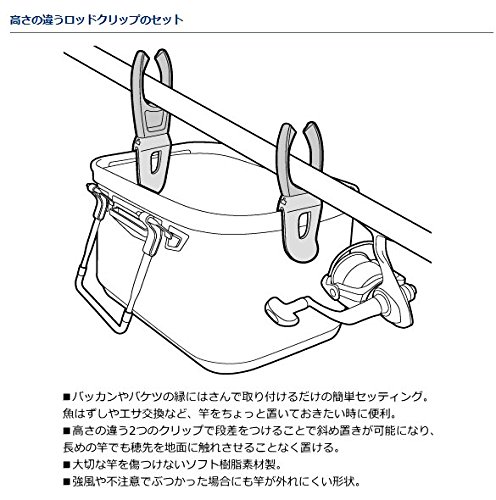 高さの違うロッドクリップのセット

■バッカンやバケツの縁にはさんで取り付けるだけの簡単セッティング。魚はずしやエサ交換など、竿をちょっと置いておきたい時に便利。
■高さの違う2つのクリップで段差をつけることで斜め置きが可能になり、長めの竿でも穂先を地面に触れさせることなく置ける。
■大切な竿を傷つけないソフト樹脂素材製。
■強風や不注意でぶつかった場合にも竿が外れにくい形状。