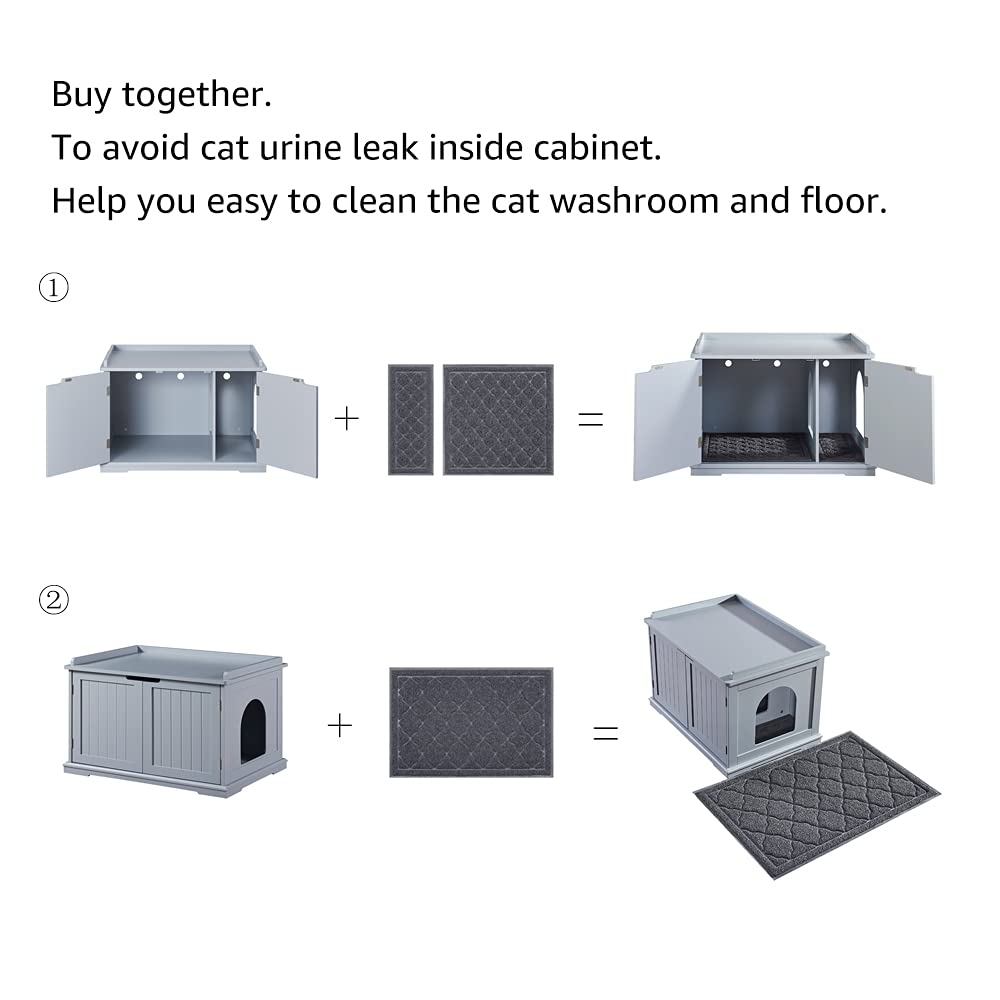 Buy together.
To avoid cat urine leak inside cabinet.
Help you easy to clean the cat washroom and floor.

①

+ =

②

+ =