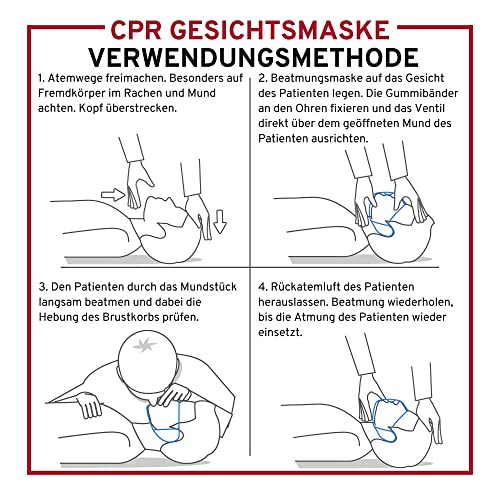 CPR GESICHTSMASKE
VERWENDUNGSMETHODE

1. Atemwege freimachen. Besonders auf Fremdkörper im Rachen und Mund achten. Kopf überstrecken.

2. Beatmungsmaske auf das Gesicht des Patienten legen. Die Gummibänder an den Ohren fixieren und das Ventil direkt über dem geöffneten Mund des Patienten ausrichten.

3. Den Patienten durch das Mundstück langsam beatmen und dabei die Hebung des Brustkorbs prüfen.

4. Rückatemluft des Patienten herauslassen. Beatmung wiederholen, bis die Atmung des Patienten wieder einsetzt.