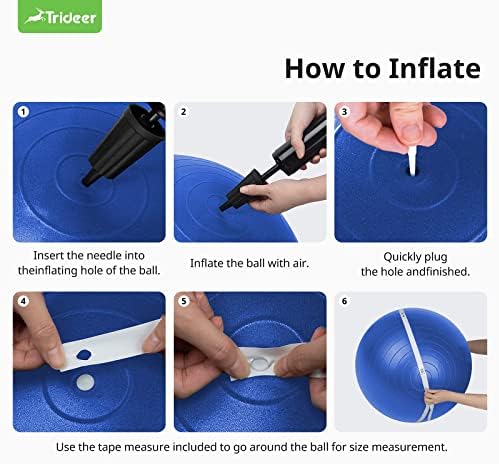 Trideer

How to Inflate

1

2

3

Insert the needle into theinflating hole of the ball.

Inflate the ball with air.

Quickly plug the hole andfinished.

4

5

6

Use the tape measure included to go around the ball for size measurement.