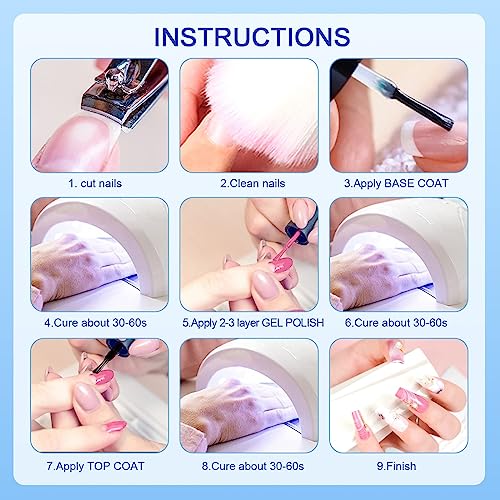 INSTRUCTIONS

1. cut nails

2.Clean nails

3.Apply BASE COAT

4.Cure about 30-60s

5.Apply 2-3 layer GEL POLISH

6.Cure about 30-60s

7.Apply TOP COAT

8.Cure about 30-60s

9.Finish