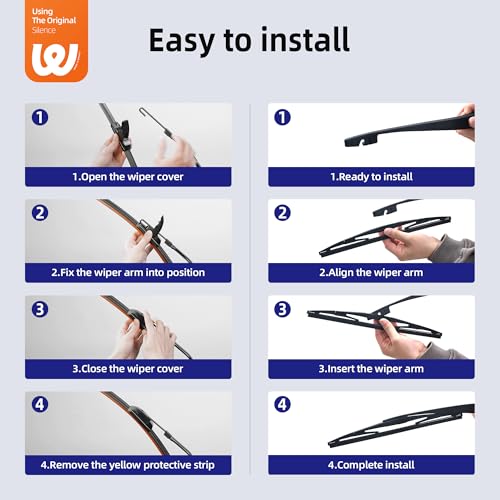 Using The Original Silence

Easy to install

1

1.Open the wiper cover

2

2.Fix the wiper arm into position

3

3.Close the wiper cover

4

4.Remove the yellow protective strip

1

1.Ready to install

2

2.Align the wiper arm

3

3.Insert the wiper arm

4

4.Complete install