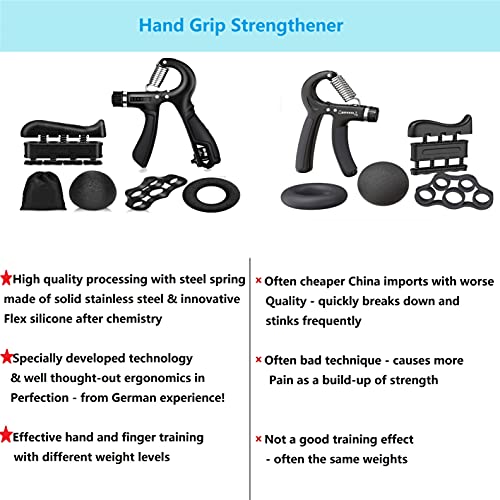 Hand Grip Strengthener

★High quality processing with steel spring made of solid stainless steel & innovative Flex silicone after chemistry

★Specially developed technology & well thought-out ergonomics in Perfection - from German experience!

★Effective hand and finger training with different weight levels

× Often cheaper China imports with worse Quality - quickly breaks down and stinks frequently

× Often bad technique - causes more Pain as a build-up of strength

× Not a good training effect - often the same weights