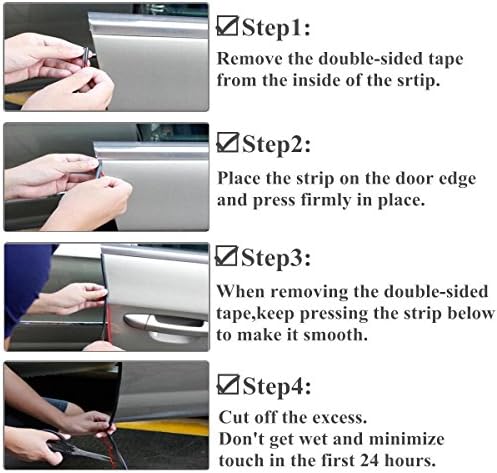 ☑Step1:
Remove the double-sided tape from the inside of the srtip.

☑Step2:
Place the strip on the door edge and press firmly in place.

☑Step3:
When removing the double-sided tape,keep pressing the strip below to make it smooth.

☑Step4:
Cut off the excess.
Don't get wet and minimize touch in the first 24 hours.