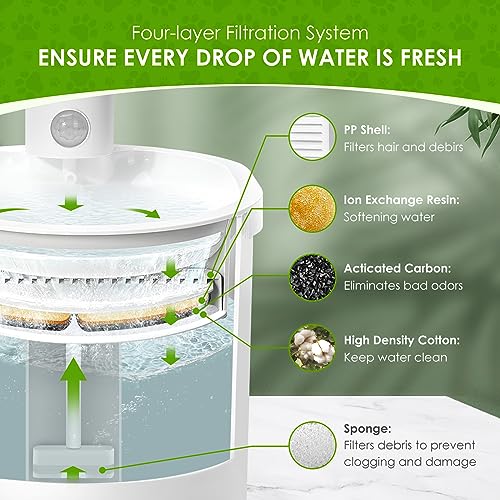 Four-layer Filtration System
ENSURE EVERY DROP OF WATER IS FRESH

PP Shell:
Filters hair and debirs

Ion Exchange Resin:
Softening water

Acticated Carbon:
Eliminates bad odors

High Density Cotton:
Keep water clean

Sponge:
Filters debris to prevent clogging and damage