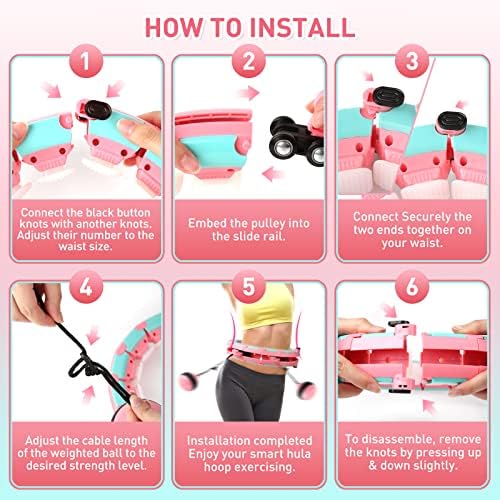 HOW TO INSTALL

1

Connect the black button knots with another knots. Adjust their number to the waist size.

2

Embed the pulley into the slide rail.

3

Connect Securely the two ends together on your waist.

4

Adjust the cable length of the weighted ball to the desired strength level.

5

Installation completed Enjoy your smart hula hoop exercising.

6

To disassemble, remove the knots by pressing up & down slightly.