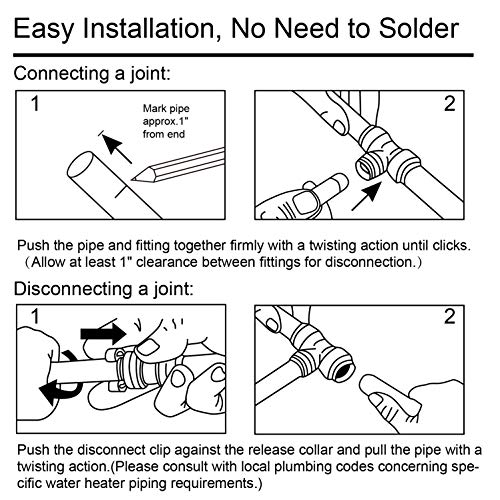 Easy Installation, No Need to Solder

Connecting a joint:

1

Mark pipe approx.1" from end

2

Push the pipe and fitting together firmly with a twisting action until clicks. (Allow at least 1" clearance between fittings for disconnection.)

Disconnecting a joint:

1

2

Push the disconnect clip against the release collar and pull the pipe with a twisting action.(Please consult with local plumbing codes concerning specific water heater piping requirements.)