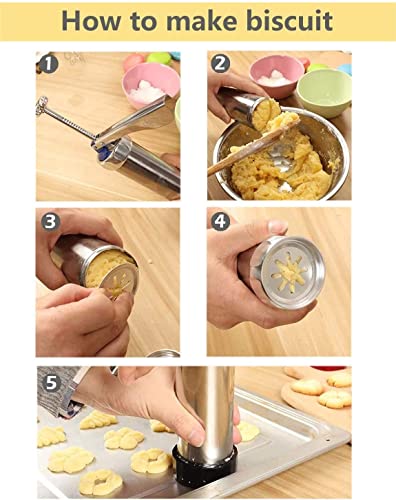 How to make biscuit

1

2

3

4

5