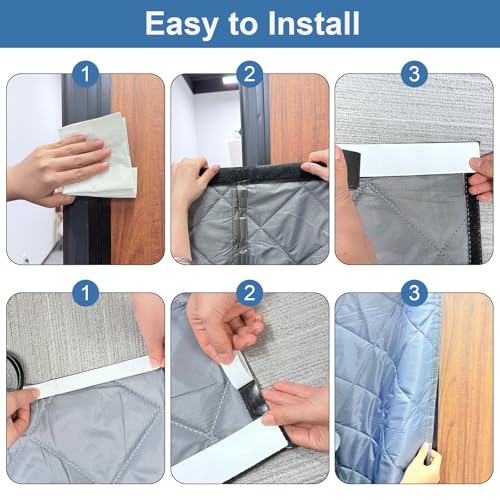 Easy to Install

1

2

3

1

2

3