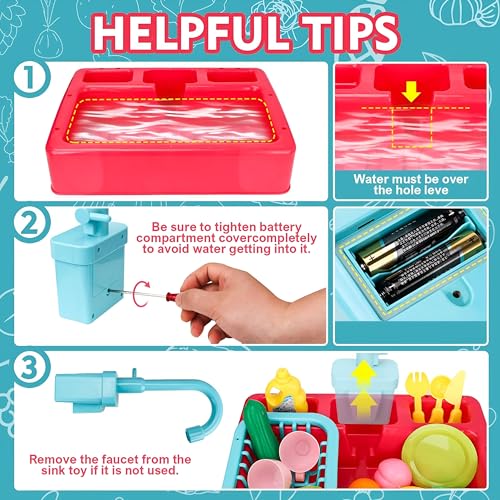 HELPFUL TIPS

1

Water must be over the hole leve

2

Be sure to tighten battery compartment covercompletely to avoid water getting into it.

3

Remove the faucet from the sink toy if it is not used.