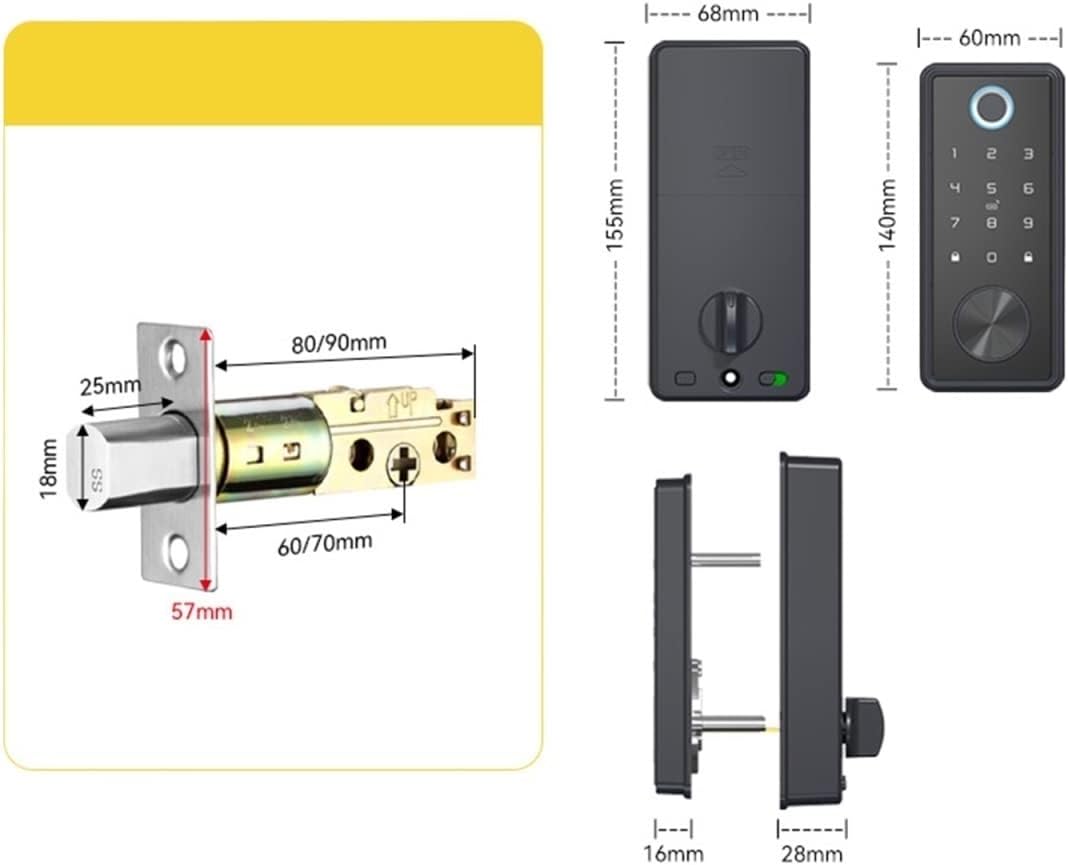 80/90mm
25mm
18mm
SS
UP
60/70mm
57mm
68mm
155mm
60mm
140mm
1 2 3
4 5 6
7 8 9
0
16mm
28mm