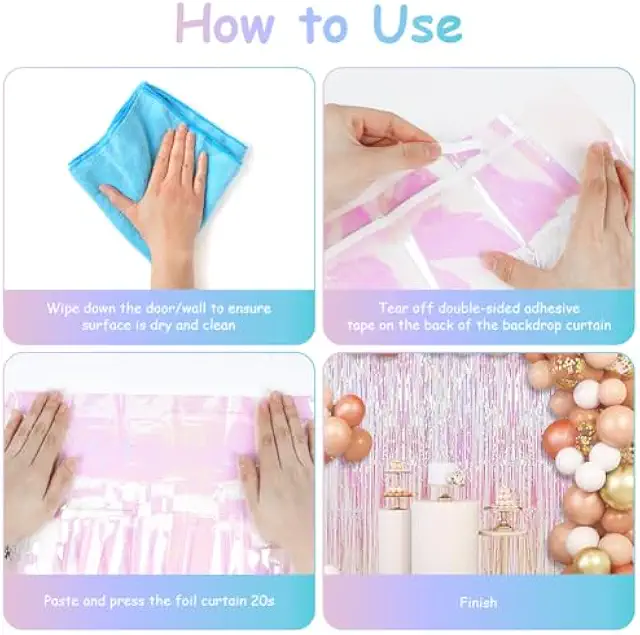 How to Use

Wipe down the door/wall to ensure surface is dry and clean

Tear off double-sided adhesive tape on the back of the backdrop curtain

Paste and press the foil curtain 20s

Finish