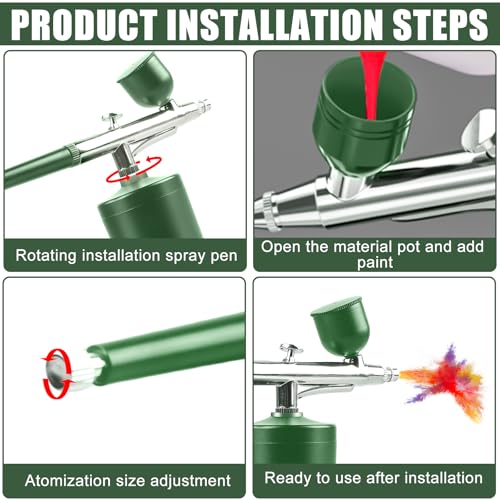 PRODUCT INSTALLATION STEPS

Rotating installation spray pen

Open the material pot and add paint

Atomization size adjustment

Ready to use after installation